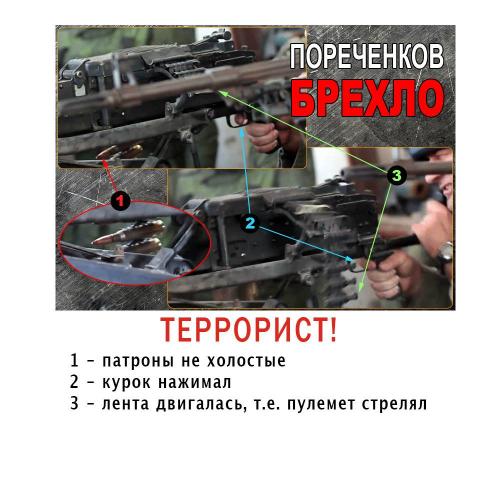 ПОРЕЧЕНКОВ
БРЕХЛО

1

2

3

ТЕРРОРИСТ!

1 – патроны не холостые
2 – курок нажимал
3 – лента двигалась, т.е. пулемет стрелял